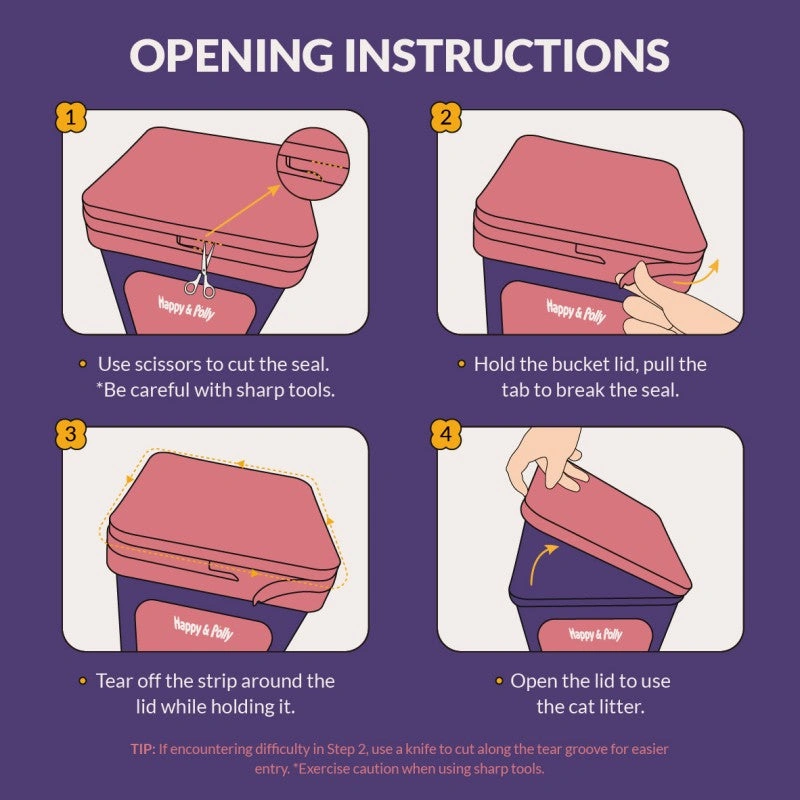 OPENING INSTRUCTIONS

1

Happy & Polly

• Use scissors to cut the seal. *Be careful with sharp tools.

2

Happy & Polly

• Hold the bucket lid, pull the tab to break the seal.

3

Happy & Polly

• Tear off the strip around the lid while holding it.

4

Happy & Polly

• Open the lid to use the cat litter.

TIP: If encountering difficulty in Step 2, use a knife to cut along the tear groove for easier entry. *Exercise caution when using sharp tools.